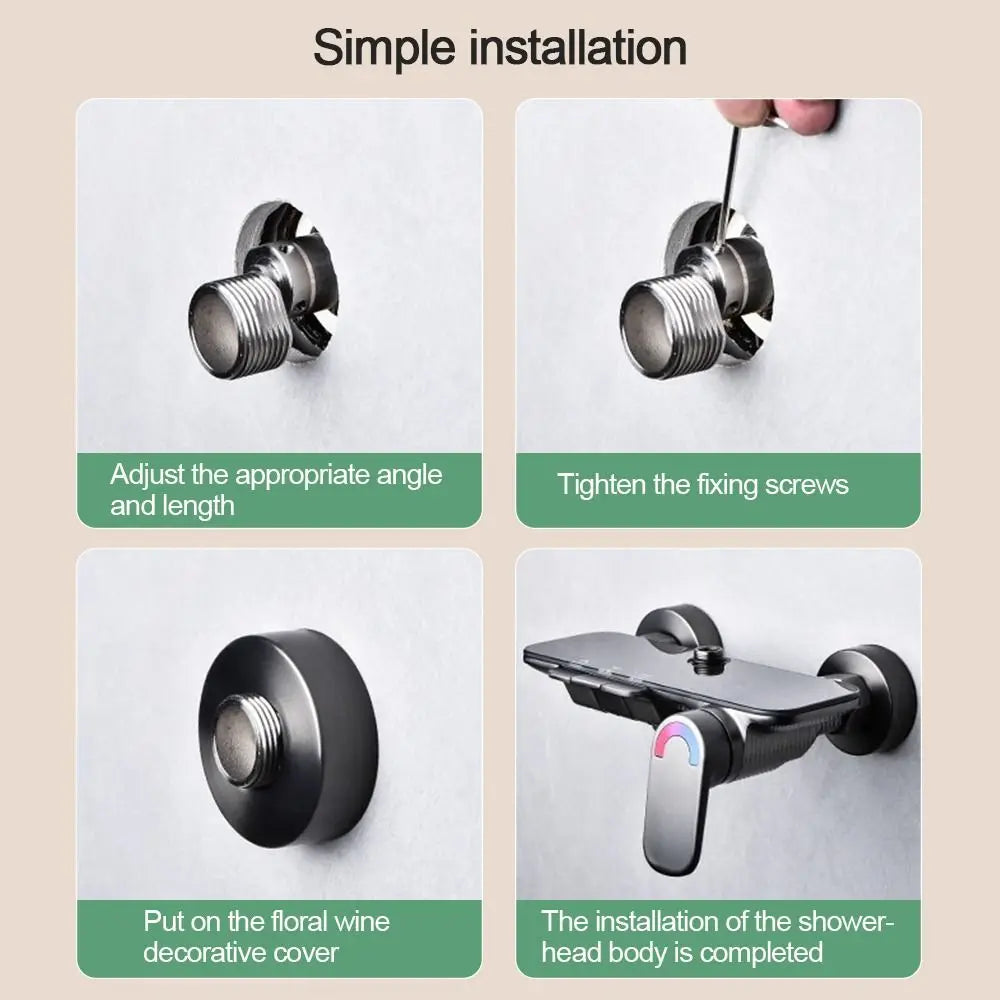 Simple installation

Adjust the appropriate angle and length

Tighten the fixing screws

Put on the floral wine decorative cover

The installation of the showerhead body is completed